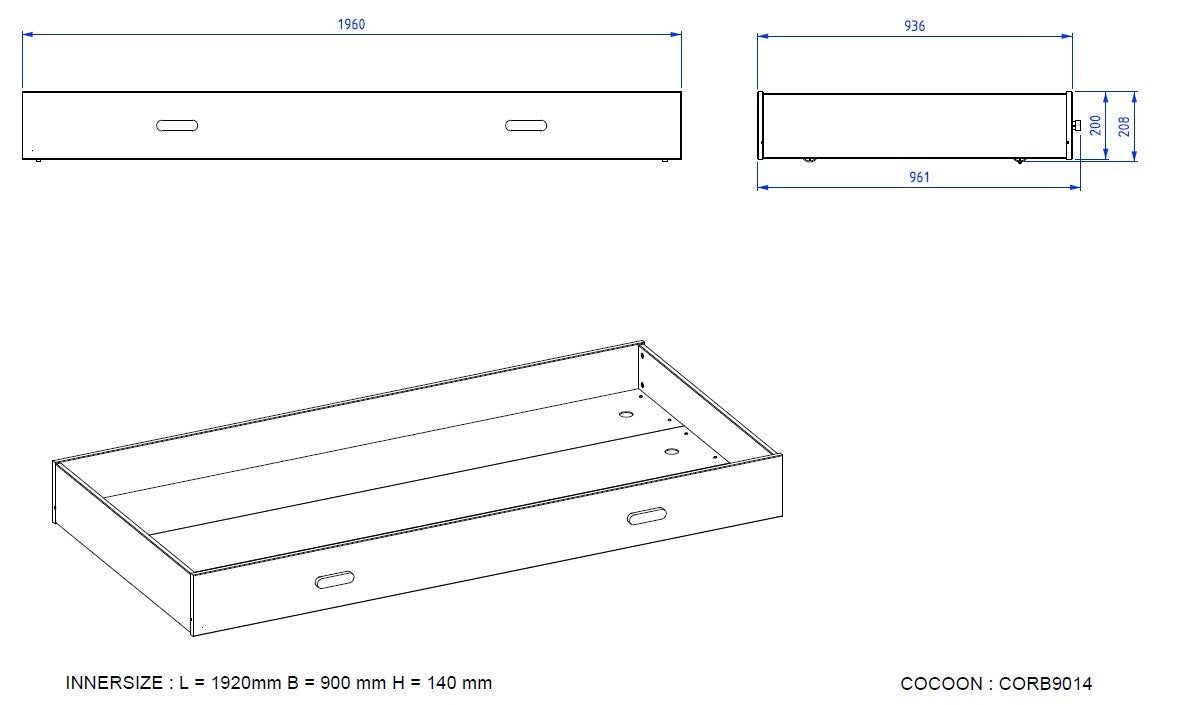 1960

936

200

208

961

INNERSIZE : L = 1920mm B = 900 mm H = 140 mm

COCOON : CORB9014